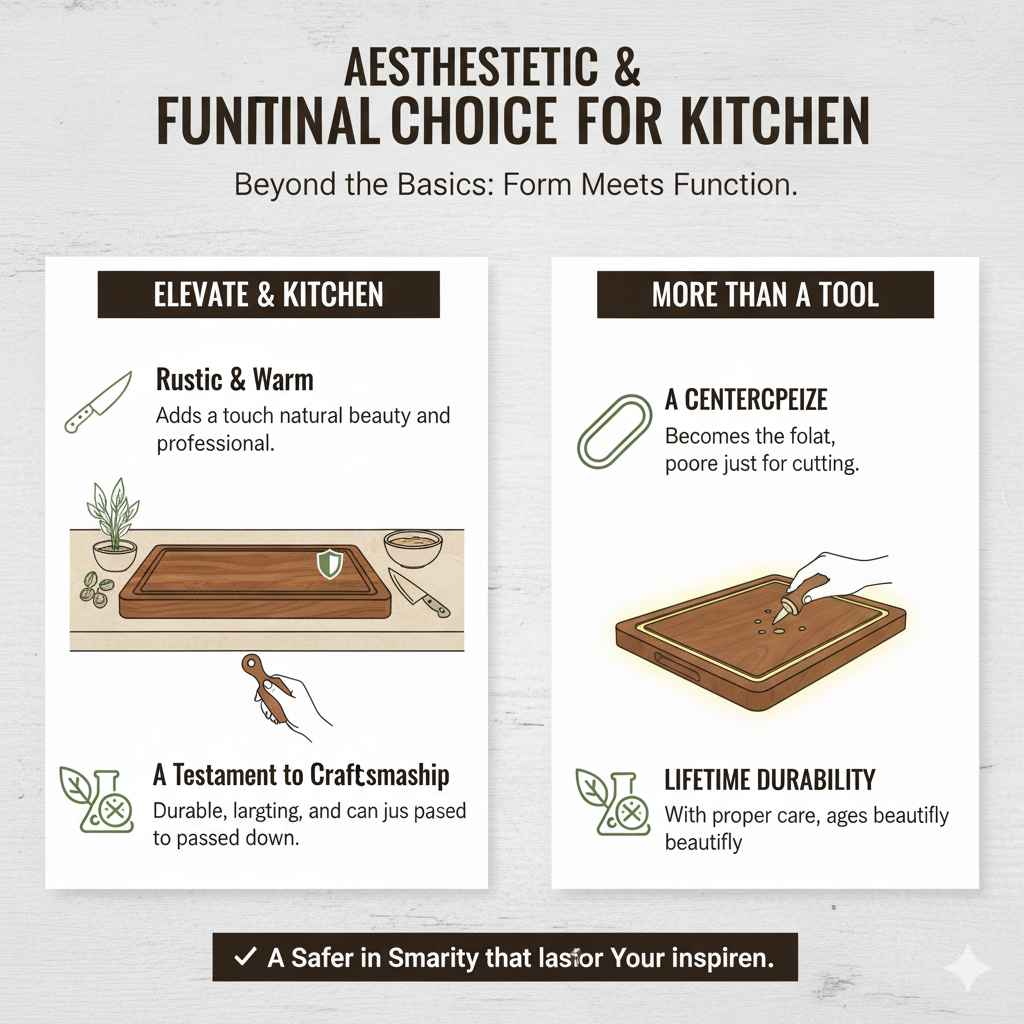 AESTHESTETIC &
FUNITINAL CHOICE FOR KITCHEN

Beyond the Basics: Form Meets Function.

ELEVATE & KITCHEN

Rustic & Warm
Adds a touch natural beauty and professional.

A Testament to Craftsmaship
Durable, largting, and can jus pased to passed down.

MORE THAN A TOOL

A CENTERCPEIZE
Becomes the folat, poore just for cutting.

LIFETIME DURABILITY
With proper care, ages beautifly beautifly

✓ A Safer in Smarity that lasfor Your inspiren.