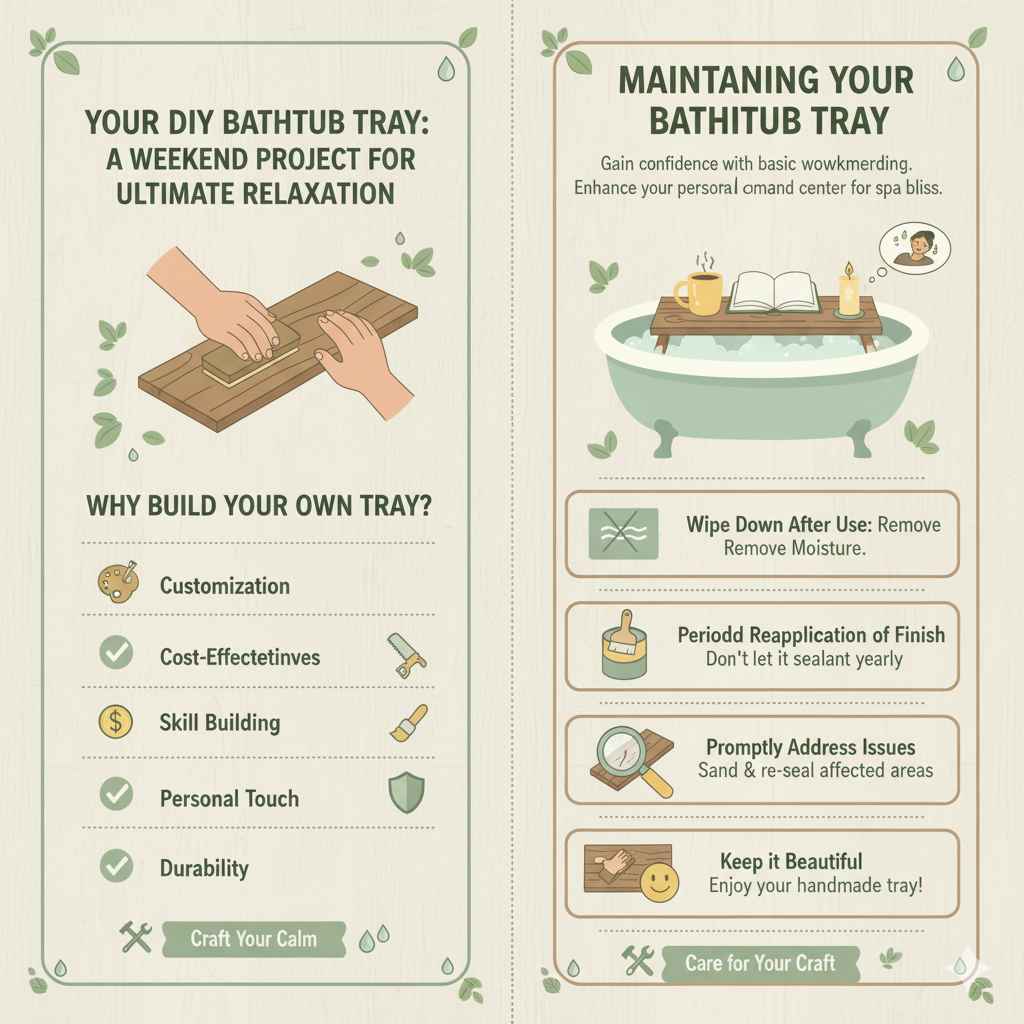 YOUR DIY BATHTUB TRAY: A WEEKEND PROJECT FOR ULTIMATE RELAXATION

WHY BUILD YOUR OWN TRAY?

Customization

Cost-Effectetinves

Skill Building

Personal Touch

Durability

Craft Your Calm

MAINTANING YOUR BATHITUB TRAY

Gain confidence with basic wowkmerding. Enhance your persoral omand center for spa bliss.

Wipe Down After Use: Remove Remove Moisture.

Periodd Reapplication of Finish
Don't let it sealant yearly

Promptly Address Issues
Sand & re-seal affected areas

Keep it Beautiful
Enjoy your handmade tray!

Care for Your Craft