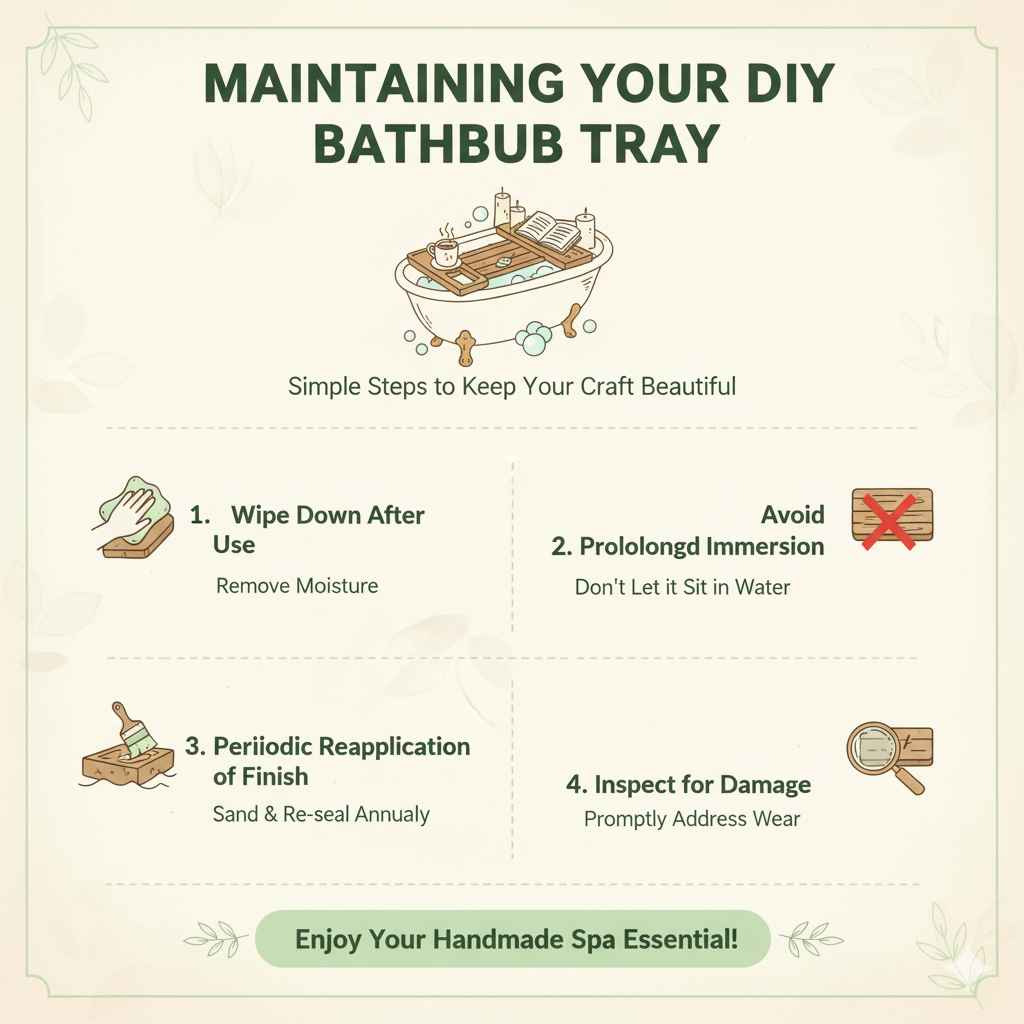 MAINTAINING YOUR DIY BATHBUB TRAY

Simple Steps to Keep Your Craft Beautiful

1. Wipe Down After Use

Remove Moisture

Avoid
2. Prololongd Immersion

Don't Let it Sit in Water

3. Periiodic Reapplication of Finish

Sand & Re-seal Annualy

4. Inspect for Damage

Promptly Address Wear

Enjoy Your Handmade Spa Essential!